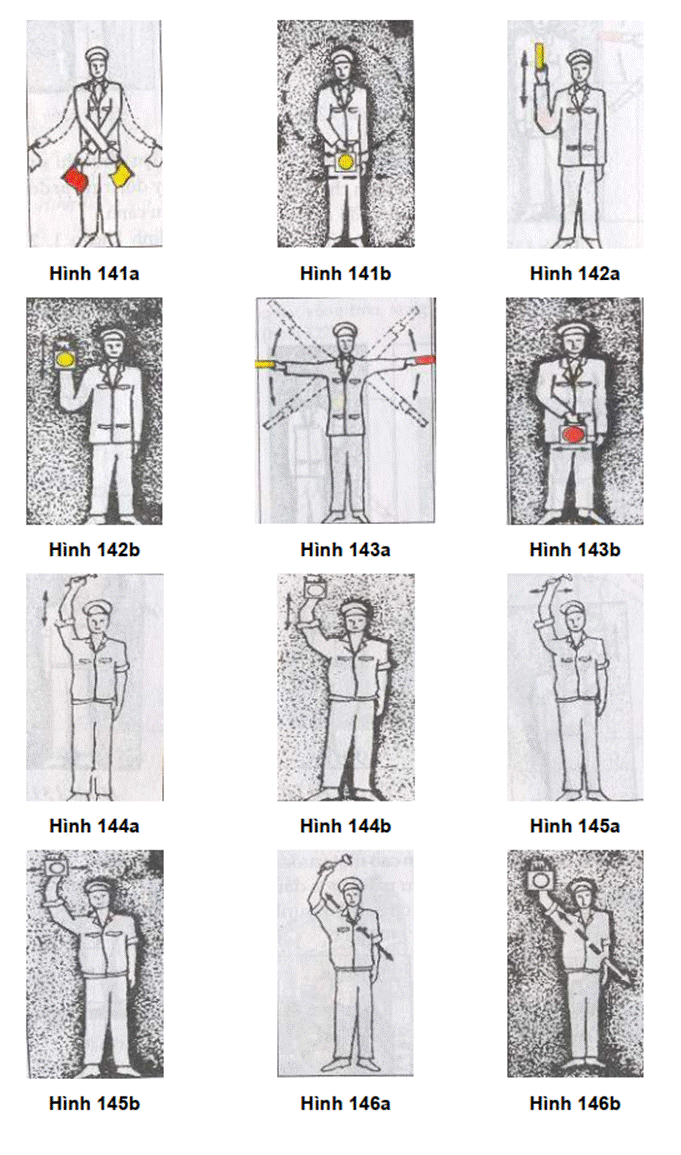 Hình 141a

Hình 141b

Hình 142a

Hình 142b

Hình 143a

Hình 143b

Hình 144a

Hình 144b

Hình 145a

Hình 145b

Hình 146a

Hình 146b