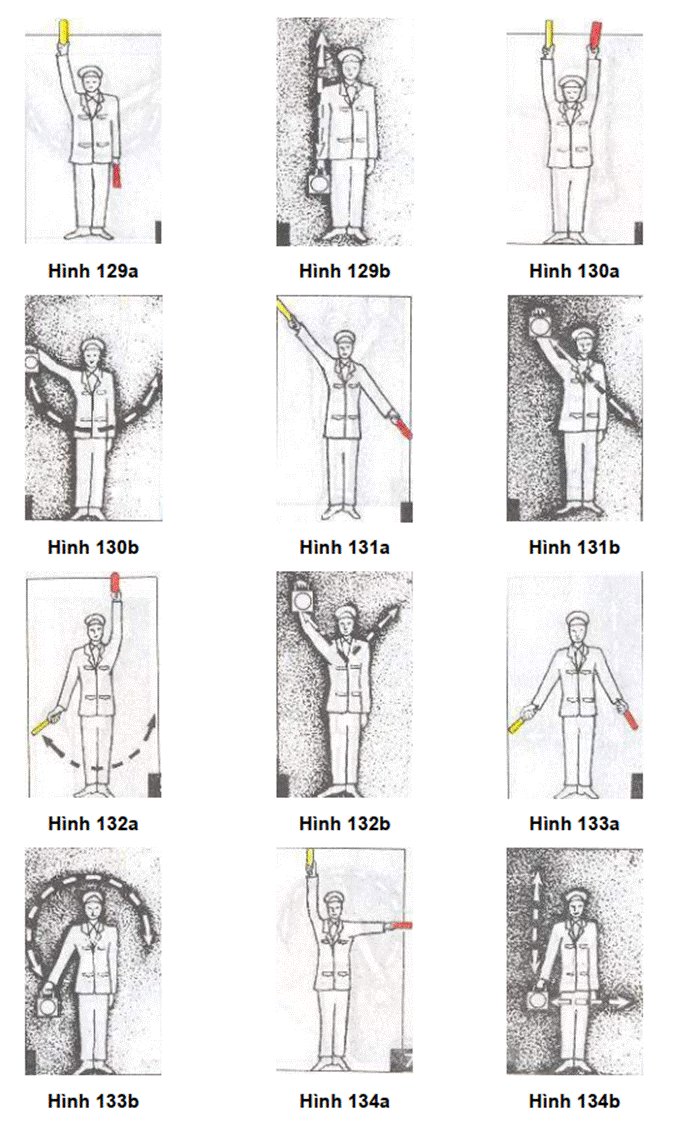 Hình 129a

Hình 129b

Hình 130a

Hình 130b

Hình 131a

Hình 131b

Hình 132a

Hình 132b

Hình 133a

Hình 133b

Hình 134a

Hình 134b