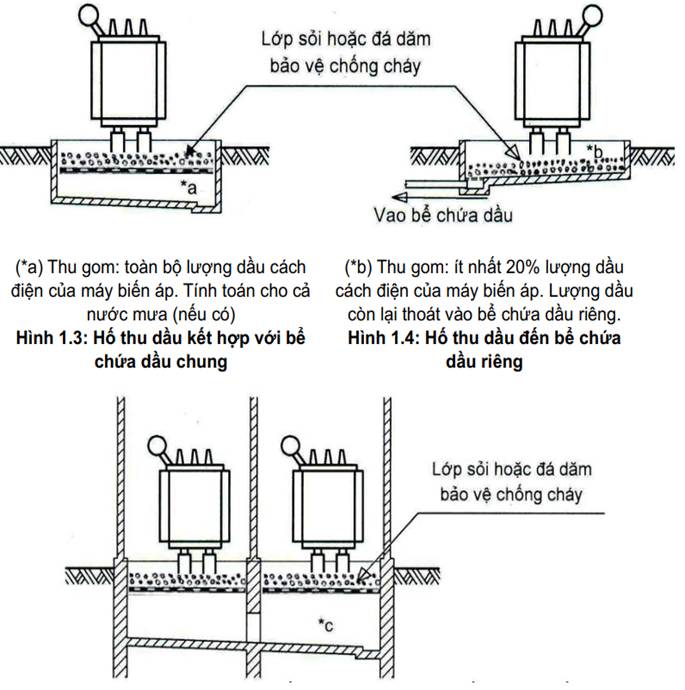 Lớp sỏi hoặc đá dăm bảo vệ chống cháy

*a

*b

Vao bể chứa dầu

(*a) Thu gom: toàn bộ lượng dầu cách điện của máy biến áp. Tính toán cho cả nước mưa (nếu có)
**Hình 1.3: Hố thu dầu kết hợp với bể chứa dầu chung**

(*b) Thu gom: ít nhất 20% lượng dầu cách điện của máy biến áp. Lượng dầu còn lại thoát vào bể chứa dầu riêng.
**Hình 1.4: Hố thu dầu đến bể chứa dầu riêng**

Lớp sỏi hoặc đá dăm bảo vệ chống cháy

*c