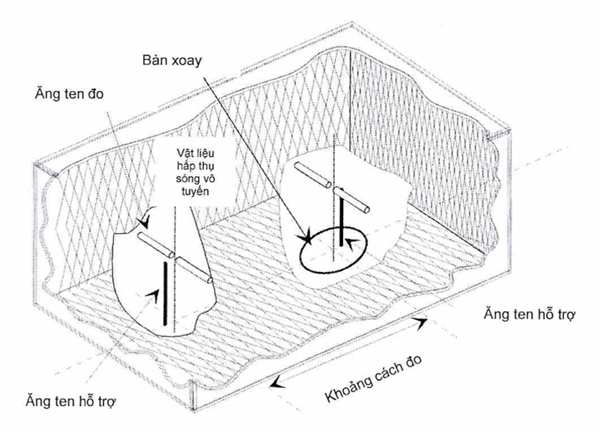 Bàn xoay

Ăng ten đo

Vật liệu hấp thụ sóng vô tuyến

Ăng ten hỗ trợ

Khoảng cách đo

Ăng ten hỗ trợ