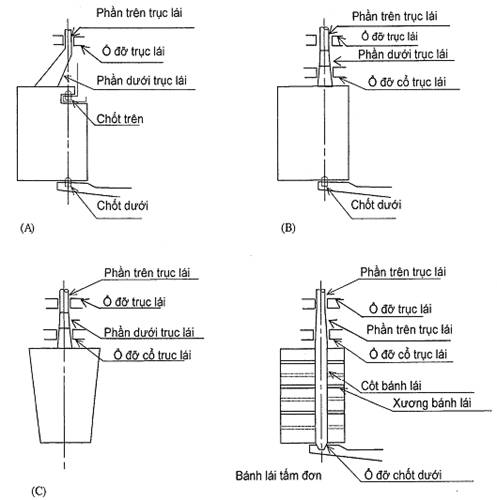 Phần trên trục lái
Ổ đỡ trục lái
Phần dưới trục lái
Chốt trên
Chốt dưới
(A)

Phần trên trục lái
Ổ đỡ trục lái
Phần dưới trục lái
Ổ đỡ cổ trục lái
Chốt dưới
(B)

Phần trên trục lái
Ổ đỡ trục lái
Phần dưới trục lái
Ổ đỡ cổ trục lái
(C)

Phần trên trục lái
Ổ đỡ trục lái
Phần trên trục lái
Ổ đỡ cổ trục lái
Cốt bánh lái
Xương bánh lái
Bánh lái tấm đơn
Ổ đỡ chốt dưới