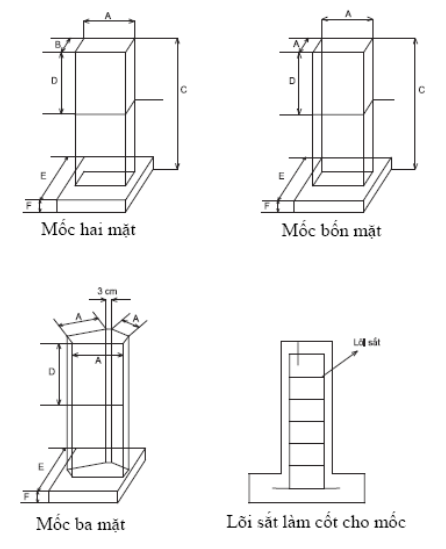 A
B
D
C
E
F
Mốc hai mặt

A
A
D
C
E
F
Mốc bốn mặt

3 cm
A
A
A
D
E
F
Mốc ba mặt

Lõi sắt
Lõi sắt làm cốt cho mốc