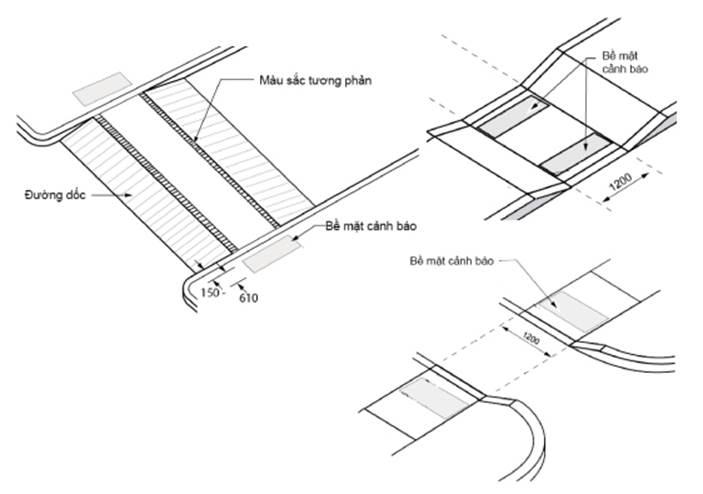 Màu sắc tương phản

Đường dốc

Bề mặt cảnh báo

150 -

610

Bề mặt cảnh báo

1200

Bề mặt cảnh báo

1200