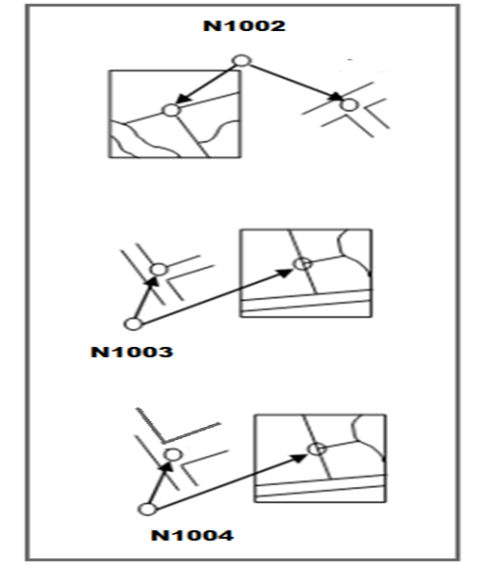 N1002

N1003

N1004