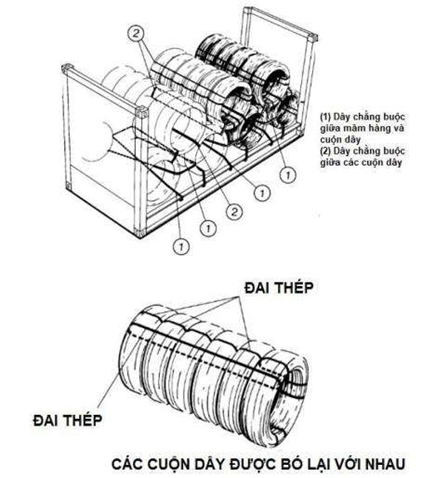 2

(1) Dây chằng buộc giữa mâm hàng và cuộn dây
(2) Dây chằng buộc giữa các cuộn dây

1

1

2

1

1

ĐAI THÉP

ĐAI THÉP

CÁC CUỘN DÂY ĐƯỢC BÓ LẠI VỚI NHAU