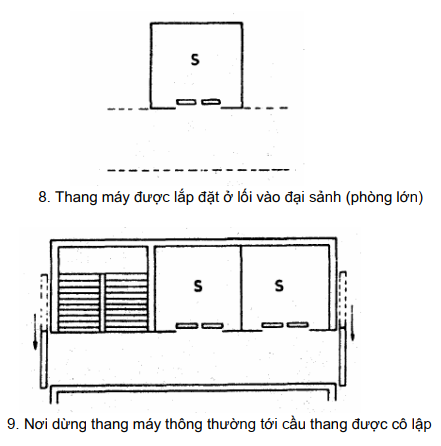 S

8. Thang máy được lắp đặt ở lối vào đại sảnh (phòng lớn)

S

S

9. Nơi dừng thang máy thông thường tới cầu thang được cô lập