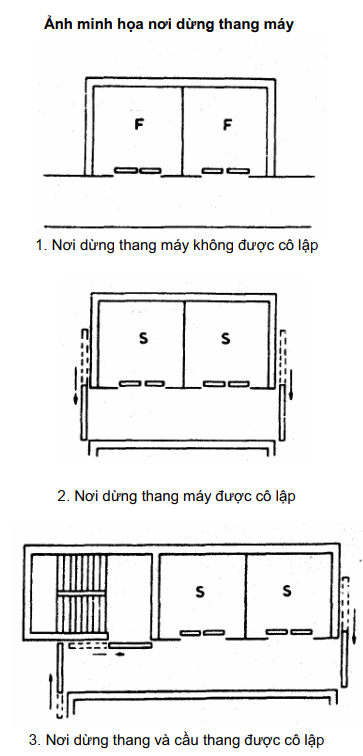 Ảnh minh họa nơi dừng thang máy

F F

1. Nơi dừng thang máy không được cô lập

S S

2. Nơi dừng thang máy được cô lập

S S

3. Nơi dừng thang và cầu thang được cô lập