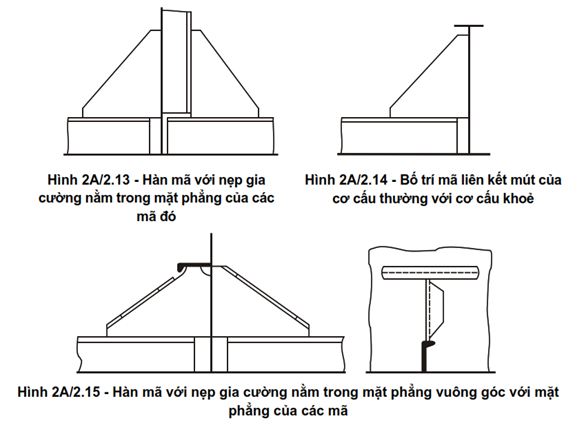 Hình 2A/2.13 - Hàn mã với nẹp gia cường nằm trong mặt phẳng của các mã đó

Hình 2A/2.14 - Bố trí mã liên kết mút của cơ cấu thường với cơ cấu khoẻ

Hình 2A/2.15 - Hàn mã với nẹp gia cường nằm trong mặt phẳng vuông góc với mặt phẳng của các mã