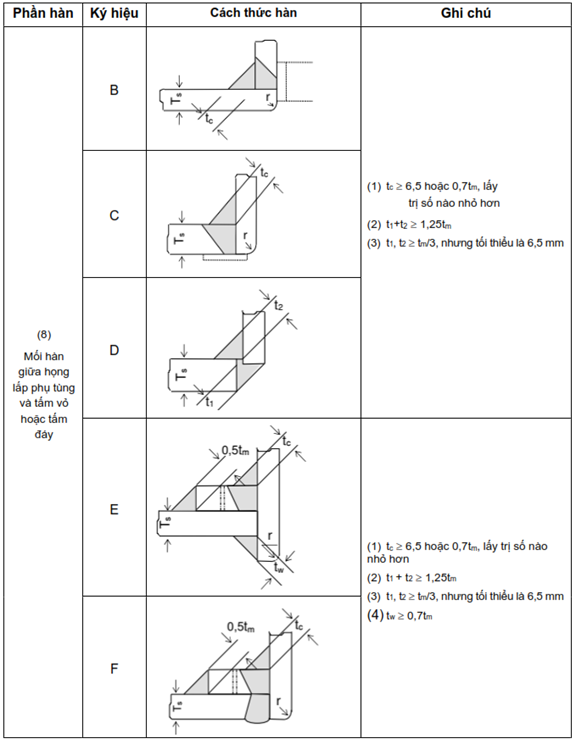 | Phần hàn | Ký hiệu | Cách thức hàn | Ghi chú |
|---|---|---|---|
| (8) Mối hàn giữa họng lắp phụ tùng và tấm vỏ hoặc tấm đáy | B | $T_s$ $t_c$ r | (1) $t_c \geq 6,5$ hoặc $0,7t_m$, lấy trị số nào nhỏ hơn (2) $t_1+t_2 \geq 1,25t_m$ (3) $t_1$, $t_2 \geq t_m/3$, nhưng tối thiểu là 6,5 mm |
| | C | $t_c$ $T_s$ r | |
| | D | $t_2$ $T_s$ $t_1$ | |
| | E | $0,5t_m$ $t_c$ $T_s$ r $t_w$ | (1) $t_c \geq 6,5$ hoặc $0,7t_m$, lấy trị số nào nhỏ hơn (2) $t_1 + t_2 \geq 1,25t_m$ (3) $t_1$, $t_2 \geq t_m/3$, nhưng tối thiểu là 6,5 mm (4) $t_w \geq 0,7t_m$ |
| | F | $0,5t_m$ $t_c$ $T_s$ r | |