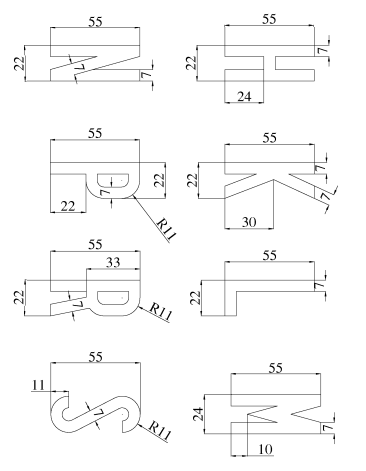 55
22
7
7

55
22
7
24

55
22
7
22
R11

55
22
7
7
30

55
33
22
7
R11

55
22
7

55
11
7
R11

55
24
7
10