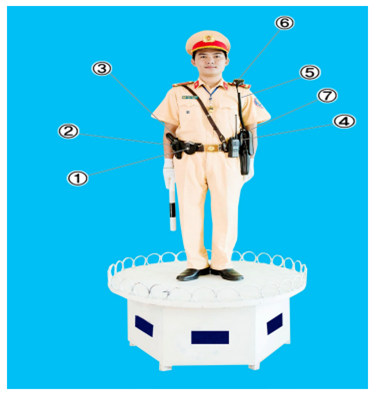 ⑥
③
⑤
⑦
②
④
①