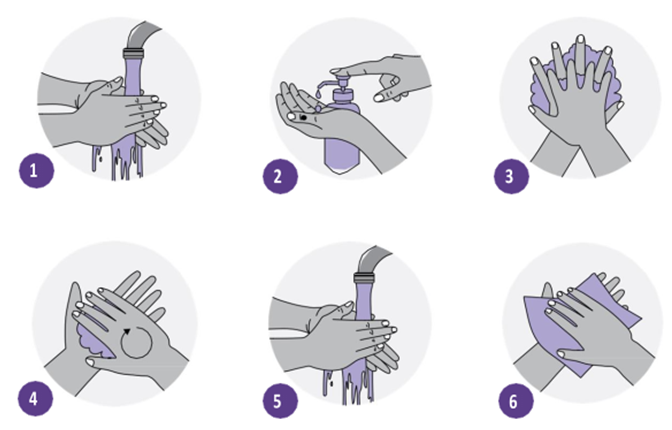 1

2

3

4

5

6