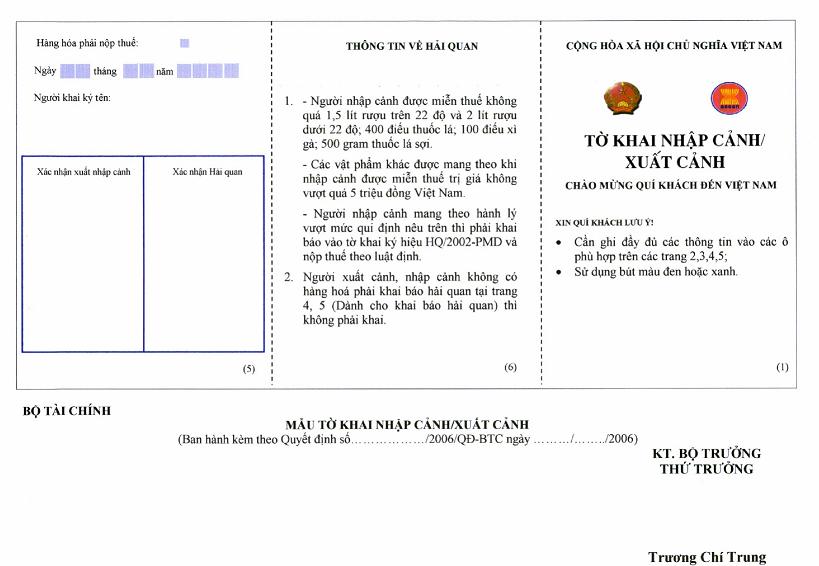 Hàng hóa phải nộp thuế:

Ngày tháng năm

Người khai ký tên:

| Xác nhận xuất nhập cảnh | Xác nhận Hải quan |
|---|---|
| | |

(5)

THÔNG TIN VỀ HẢI QUAN

1. - Người nhập cảnh được miễn thuế không quá 1,5 lít rượu trên 22 độ và 2 lít rượu dưới 22 độ; 400 điếu thuốc lá; 100 điếu xì gà; 500 gram thuốc lá sợi.

- Các vật phẩm khác được mang theo khi nhập cảnh được miễn thuế trị giá không vượt quá 5 triệu đồng Việt Nam.

- Người nhập cảnh mang theo hành lý vượt mức qui định nêu trên thì phải khai báo vào tờ khai ký hiệu HQ/2002-PMD và nộp thuế theo luật định.

2. Người xuất cảnh, nhập cảnh không có hàng hoá phải khai báo hải quan tại trang 4, 5 (Dành cho khai báo hải quan) thì không phải khai.

(6)

CỘNG HÒA XÃ HỘI CHỦ NGHĨA VIỆT NAM

TỜ KHAI NHẬP CẢNH/ XUẤT CẢNH

CHÀO MỪNG QUÍ KHÁCH ĐẾN VIỆT NAM

XIN QUÍ KHÁCH LƯU Ý!

• Cần ghi đầy đủ các thông tin vào các ô phù hợp trên các trang 2,3,4,5;

• Sử dụng bút màu đen hoặc xanh.

(1)

BỘ TÀI CHÍNH

MẪU TỜ KHAI NHẬP CẢNH/XUẤT CẢNH

(Ban hành kèm theo Quyết định số………………/2006/QĐ-BTC ngày ………/……../2006)

KT. BỘ TRƯỞNG
THỨ TRƯỞNG

Trương Chí Trung