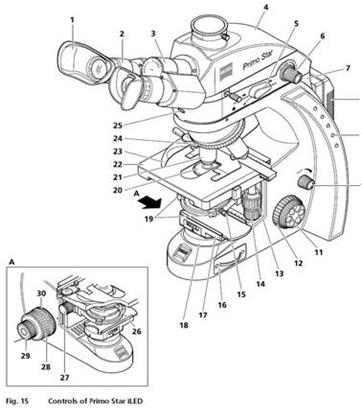 1
2
3
4
5
6
7
Primo Star
25
24
23
22
21
20
A
19
11
12
13
14
15
16
17
18
A
30
29
28
27
26
Fig. 15 Controls of Primo Star iLED