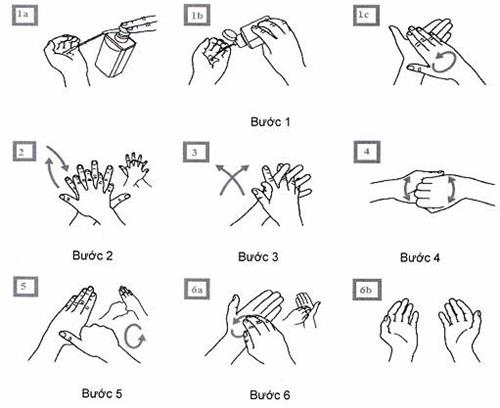 1a

1b

1c

Bước 1

2

3

4

Bước 2

Bước 3

Bước 4

5

6a

6b

Bước 5

Bước 6