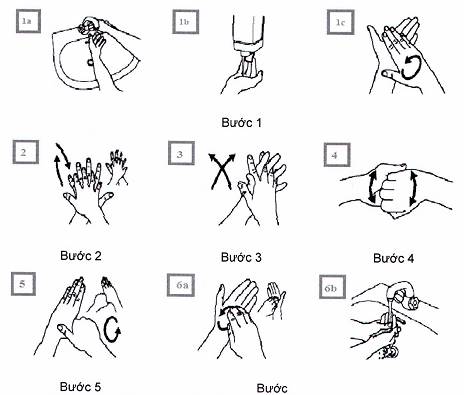 1a

1b

1c

Bước 1

2

3

4

Bước 2

Bước 3

Bước 4

5

6a

6b

Bước 5

Bước