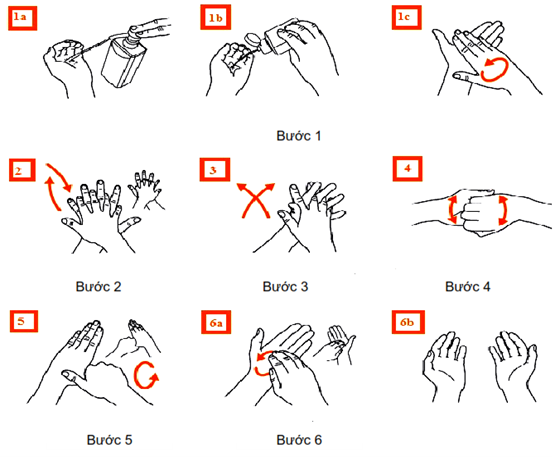 1a

1b

1c

Bước 1

2

3

4

Bước 2

Bước 3

Bước 4

5

6a

6b

Bước 5

Bước 6