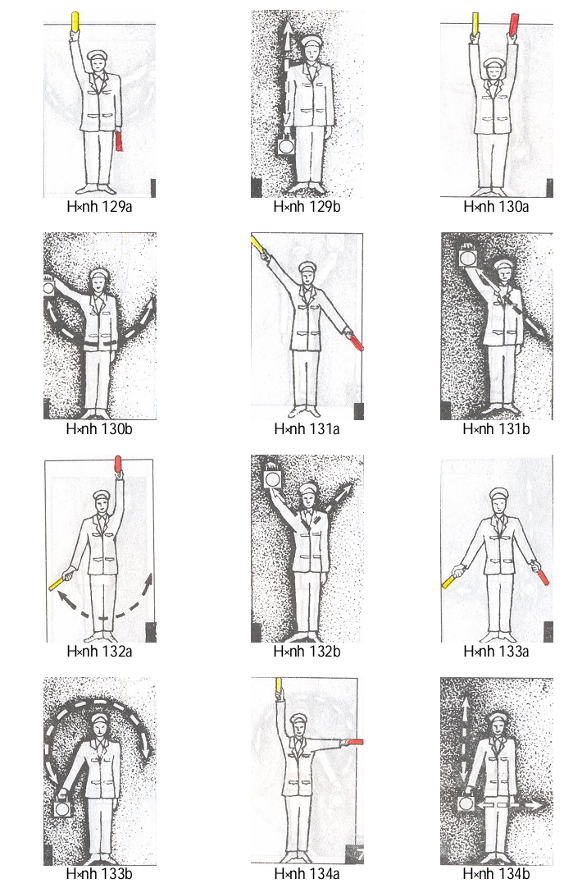 H×nh 129a
H×nh 129b
H×nh 130a
H×nh 130b
H×nh 131a
H×nh 131b
H×nh 132a
H×nh 132b
H×nh 133a
H×nh 133b
H×nh 134a
H×nh 134b