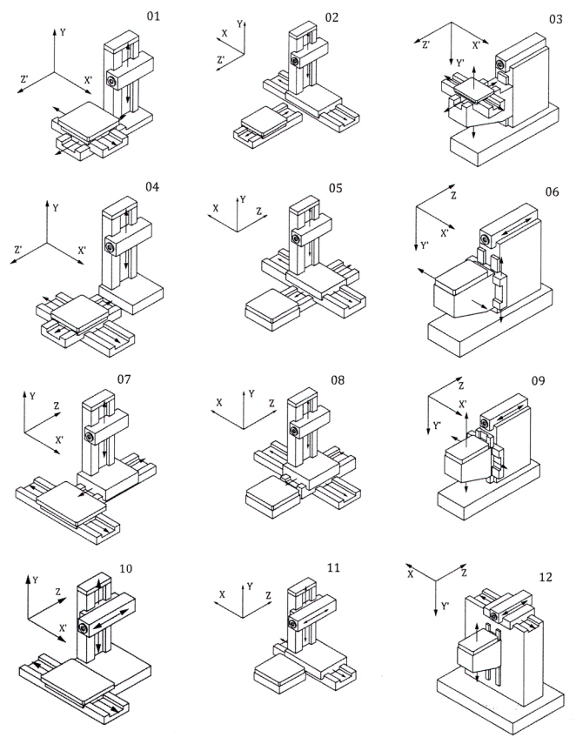 01
Y
Z'
X'

02
X
Y
Z'

03
Z'
X'
Y'

04
Y
Z'
X'

05
X
Y
Z

06
Z
X'
Y'

07
Y
Z
X'

08
X
Y
Z

09
Z
X'
Y'

10
Y
Z
X'

11
X
Y
Z

12
X
Z
Y'