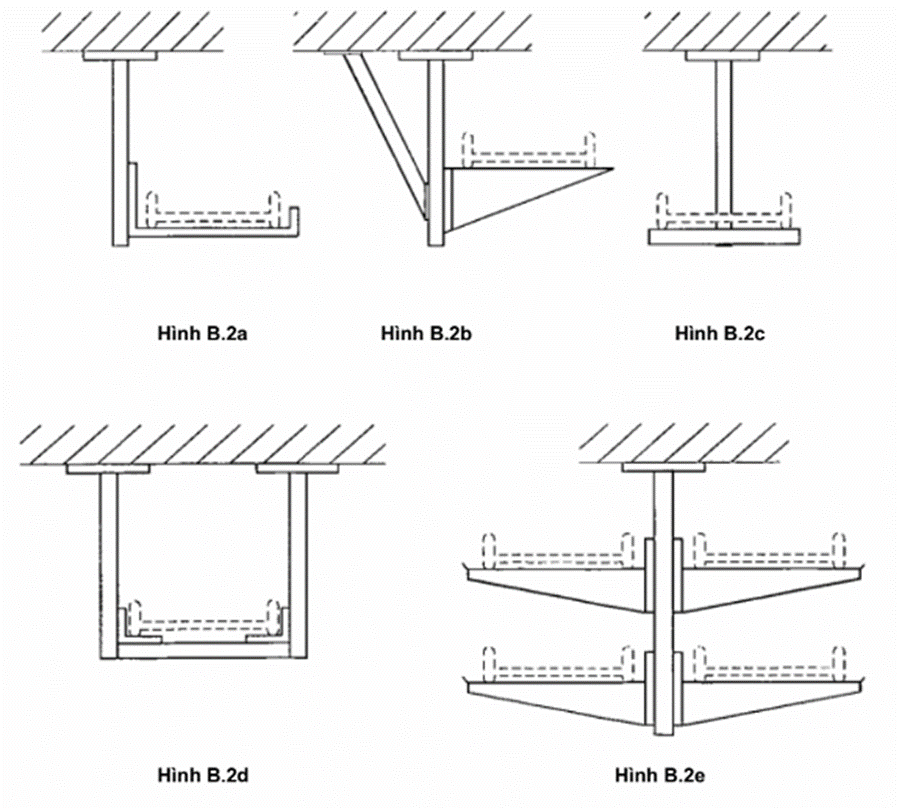 Hình B.2a

Hình B.2b

Hình B.2c

Hình B.2d

Hình B.2e