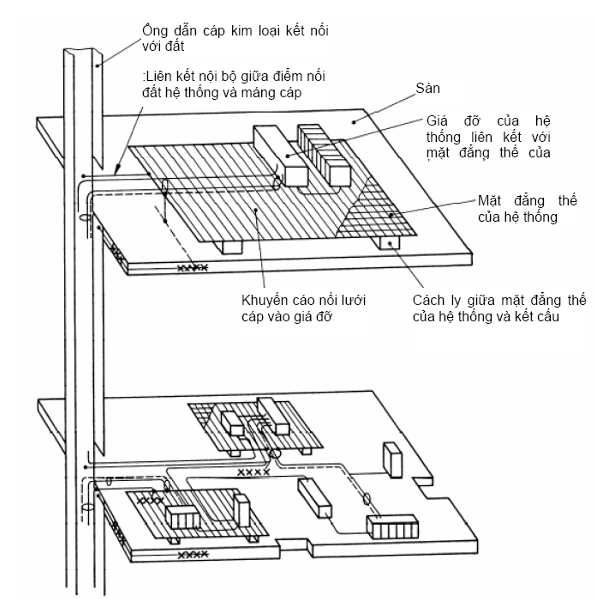 Ống dẫn cáp kim loại kết nối với đất

:Liên kết nội bộ giữa điểm nối đất hệ thống và máng cáp

Sàn

Giá đỡ của hệ thống liên kết với mặt đẳng thế của

Mặt đẳng thế của hệ thống

Khuyến cáo nối lưới cáp vào giá đỡ

Cách ly giữa mặt đẳng thế của hệ thống và kết cấu