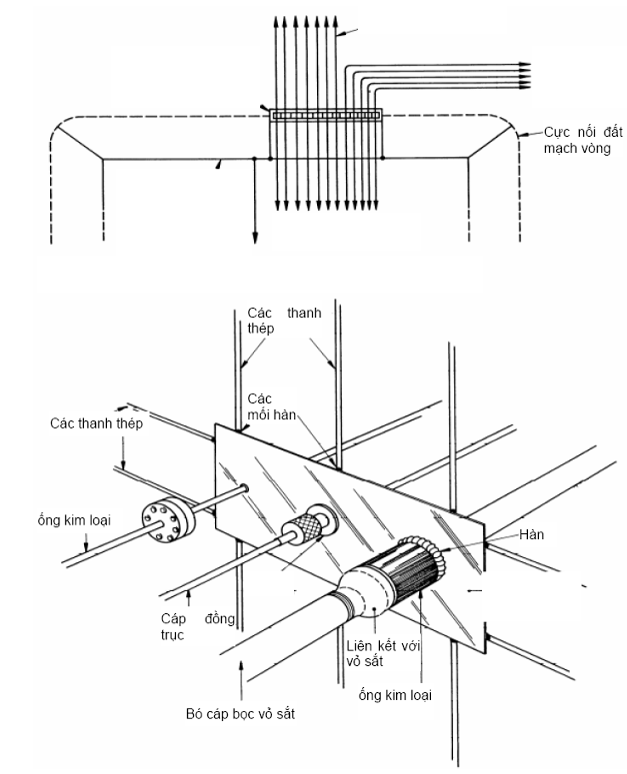 Cực nối đất mạch vòng

Các thanh thép

Các mối hàn

Các thanh thép

ống kim loại

Hàn

Cáp đồng trục

Liên kết với vỏ sắt

ống kim loại

Bó cáp bọc vỏ sắt