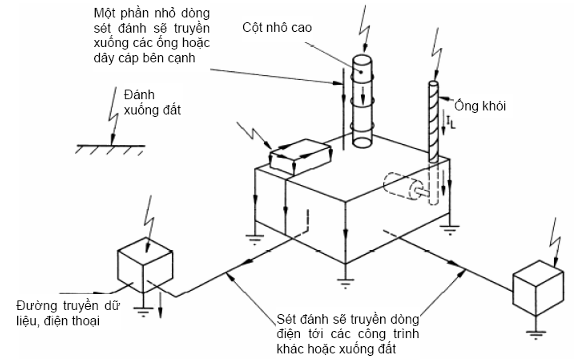 Một phần nhỏ dòng sét đánh sẽ truyền xuống các ống hoặc dây cáp bên cạnh

Cột nhô cao

Đánh xuống đất

Ống khói

$I_L$

Đường truyền dữ liệu, điện thoại

Sét đánh sẽ truyền dòng điện tới các công trình khác hoặc xuống đất