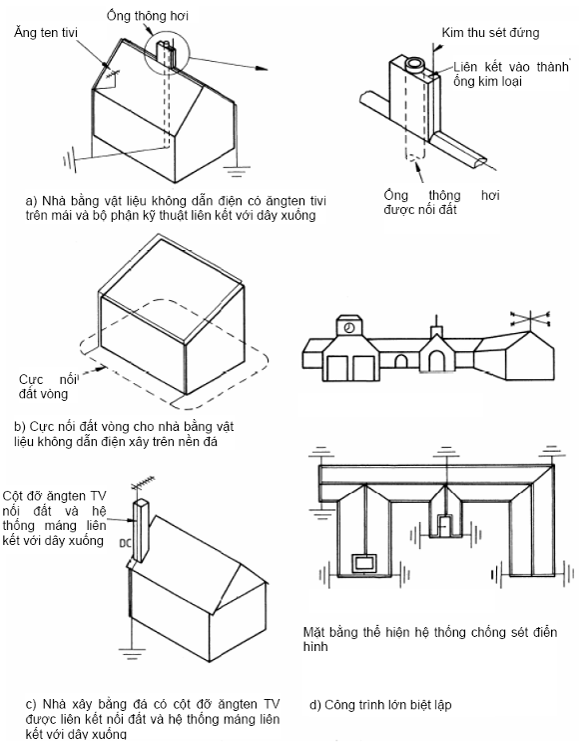 Ống thông hơi
Ăng ten tivi

Kim thu sét đứng
Liên kết vào thành ống kim loại

Ống thông hơi được nối đất

a) Nhà bằng vật liệu không dẫn điện có ăngten tivi trên mái và bộ phận kỹ thuật liên kết với dây xuống

Cực nối đất vòng

b) Cực nối đất vòng cho nhà bằng vật liệu không dẫn điện xây trên nền đá

Cột đỡ ăngten TV nối đất và hệ thống máng liên kết với dây xuống
DC

Mặt bằng thể hiện hệ thống chống sét điển hình

c) Nhà xây bằng đá có cột đỡ ăngten TV được liên kết nối đất và hệ thống máng liên kết với dây xuống

d) Công trình lớn biệt lập