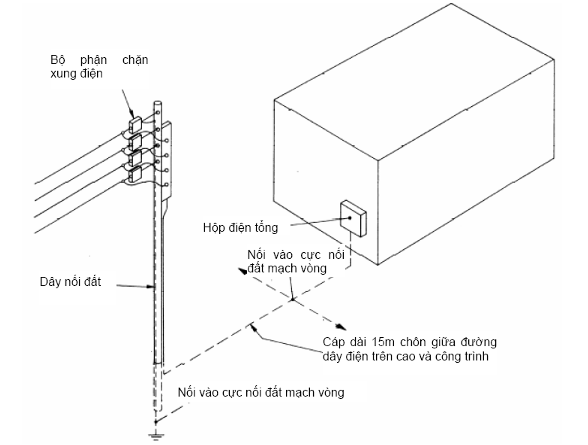 Bộ phận chặn xung điện

Hộp điện tổng

Nối vào cực nối đất mạch vòng

Dây nối đất

Cáp dài 15m chôn giữa đường dây điện trên cao và công trình

Nối vào cực nối đất mạch vòng