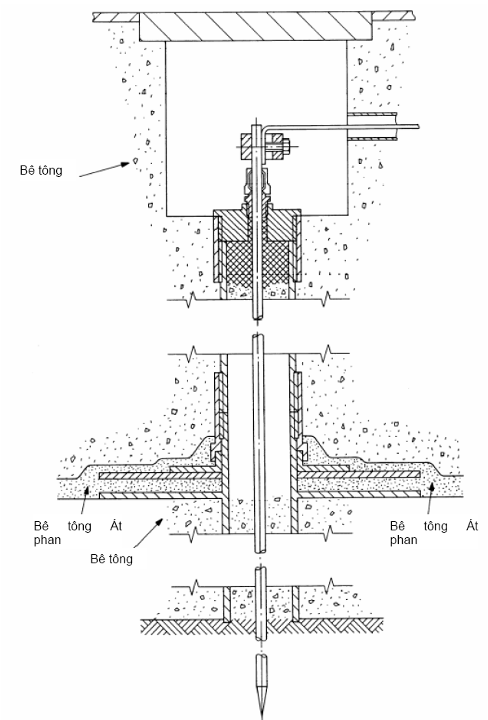 Bê tông

Bê tông Át phan

Bê tông

Bê tông Át phan