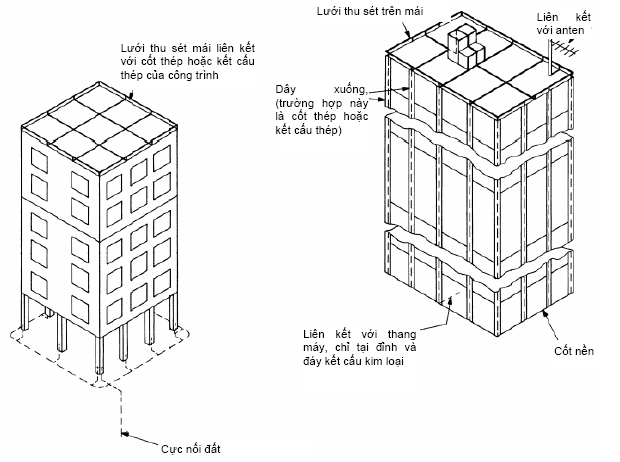 Lưới thu sét mái liên kết với cốt thép hoặc kết cấu thép của công trình

Cực nối đất

Lưới thu sét trên mái

Liên kết với anten

Dây xuống, (trường hợp này là cốt thép hoặc kết cấu thép)

Liên kết với thang máy, chỉ tại đỉnh và đáy kết cấu kim loại

Cốt nền