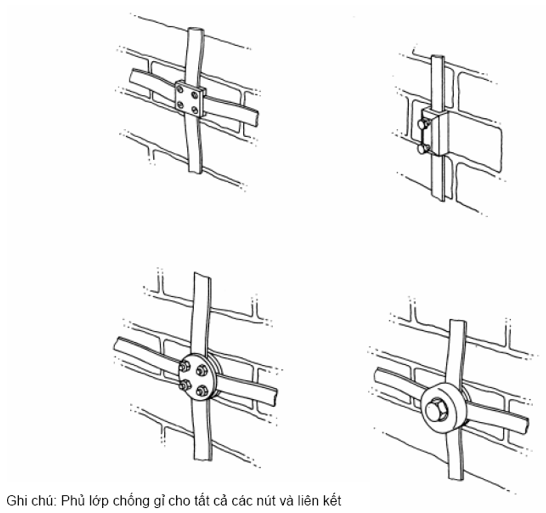 Ghi chú: Phủ lớp chống gỉ cho tất cả các nút và liên kết