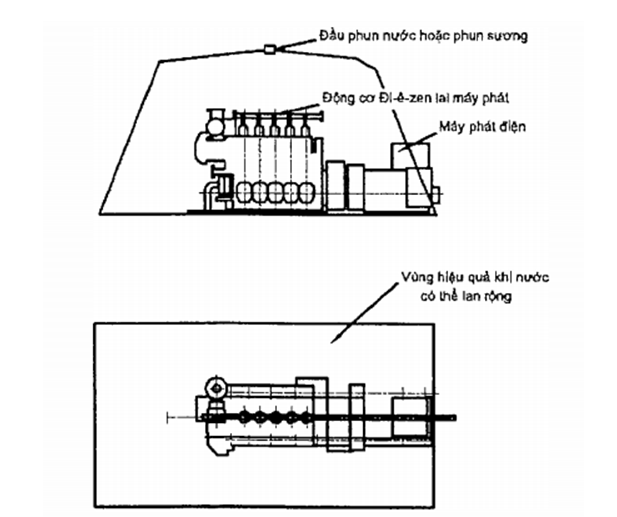 Đầu phun nước hoặc phun sương

Động cơ Đi-ê-zen lai máy phát

Máy phát điện

Vùng hiệu quả khi nước có thể lan rộng