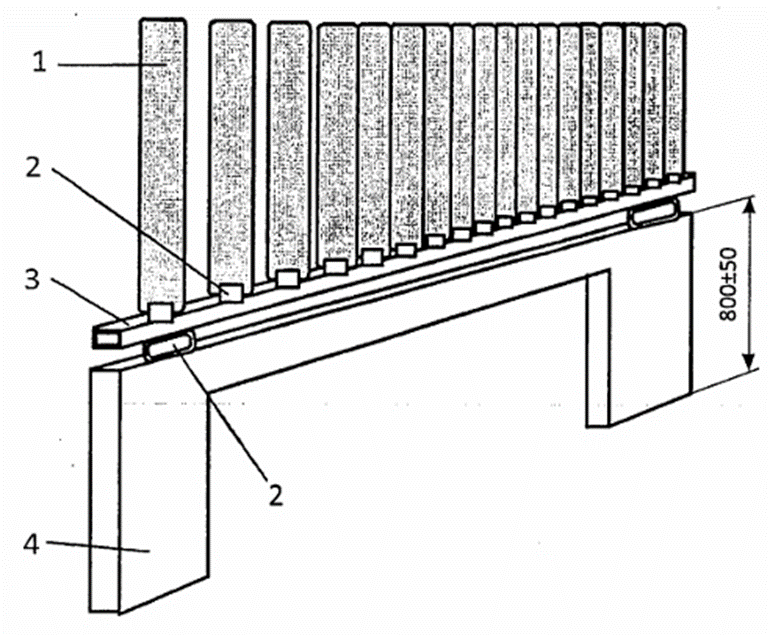 1
2
3
800±50
2
4