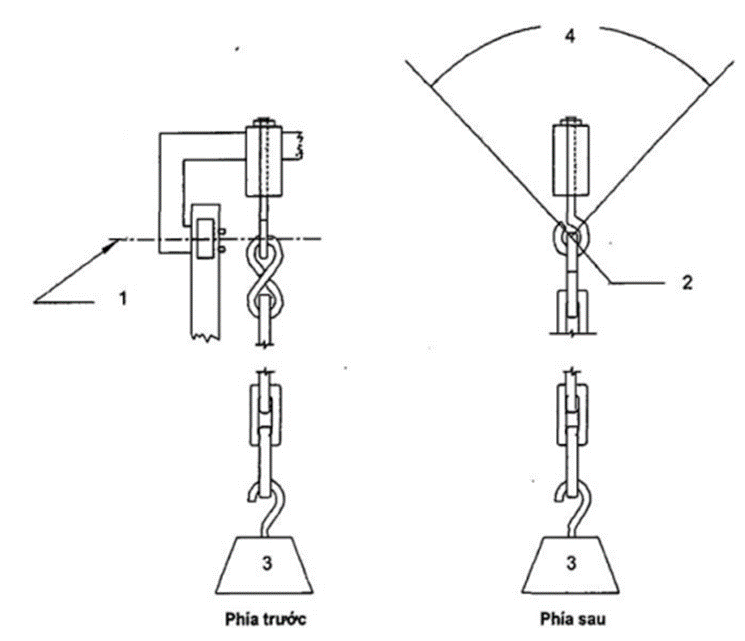 4

1

2

3

3

Phía trước

Phía sau