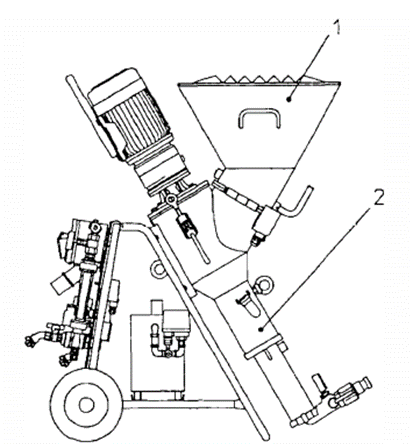 1
2