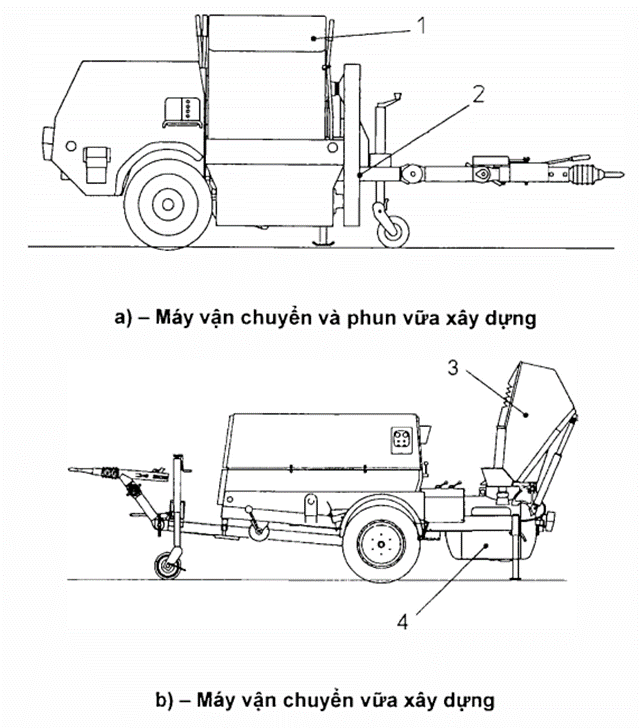 1

2

a) – Máy vận chuyển và phun vữa xây dựng

3

4

b) – Máy vận chuyển vữa xây dựng