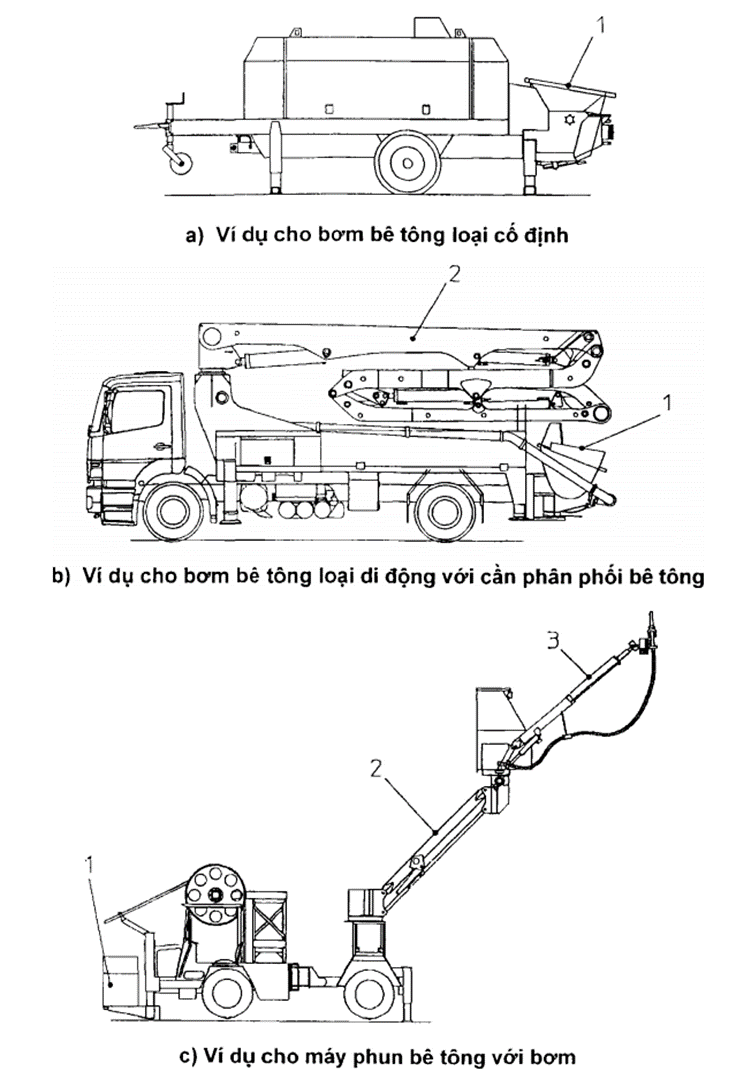 1

a) Ví dụ cho bơm bê tông loại cố định

2

1

b) Ví dụ cho bơm bê tông loại di động với cần phân phối bê tông

3

2

1

c) Ví dụ cho máy phun bê tông với bơm