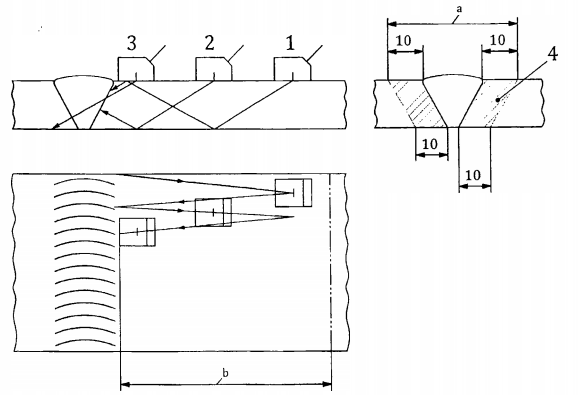 3
2
1
a
10
10
4
10
10
b