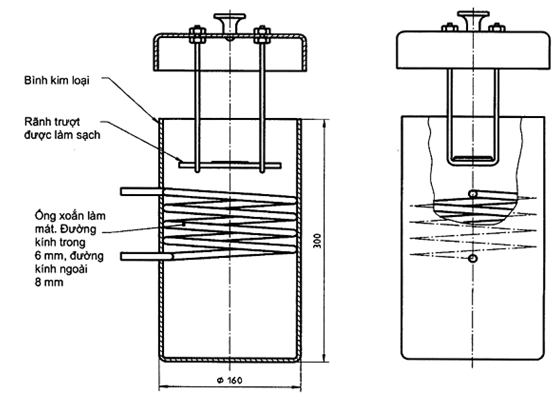 Bình kim loại

Rãnh trượt được làm sạch

Ống xoắn làm mát. Đường kính trong 6 mm, đường kính ngoài 8 mm

300

Φ 160